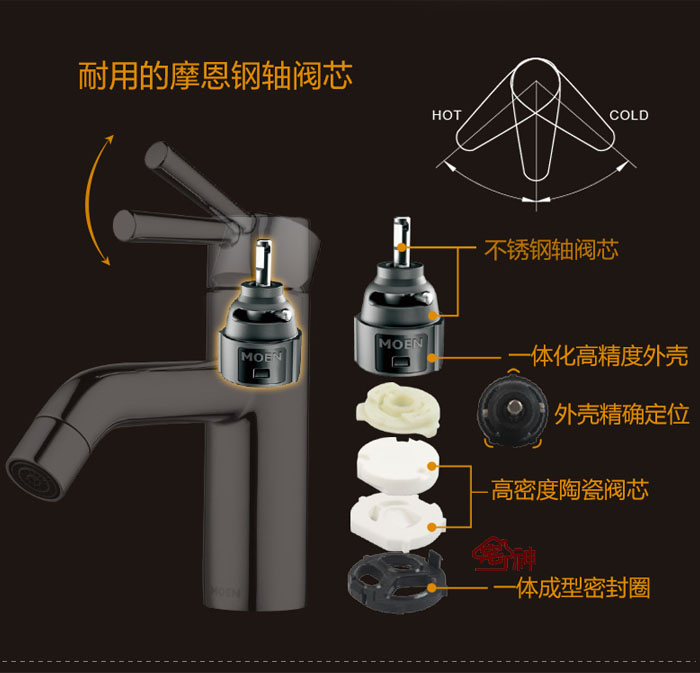 耐用的摩恩钢轴阀芯

HOT

COLD

MOEN

MOEN

不锈钢轴阀芯

一体化高精度外壳

外壳精确定位

高密度陶瓷阀芯

宅神

一体成型密封圈

MOEN