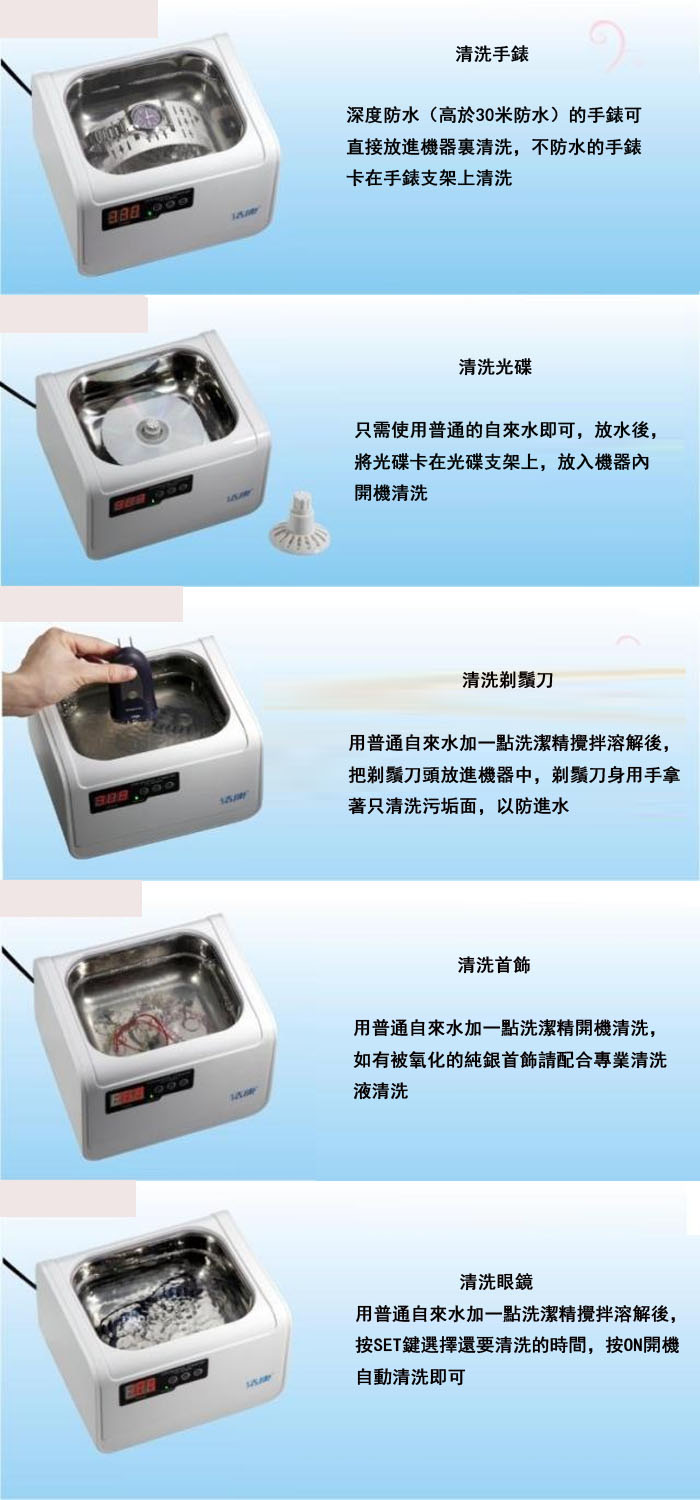 清洗手錶

深度防水（高於30米防水）的手錶可直接放進機器裏清洗，不防水的手錶卡在手錶支架上清洗

清洗光碟

只需使用普通的自來水即可，放水後，將光碟卡在光碟支架上，放入機器內開機清洗

清洗剃鬚刀

用普通自來水加一點洗潔精攪拌溶解後，把剃鬚刀頭放進機器中，剃鬚刀身用手拿著只清洗污垢面，以防進水

清洗首飾

用普通自來水加一點洗潔精開機清洗，如有被氧化的純銀首飾請配合專業清洗液清洗

清洗眼鏡

用普通自來水加一點洗潔精攪拌溶解後，按SET鍵選擇還要清洗的時間，按ON開機自動清洗即可