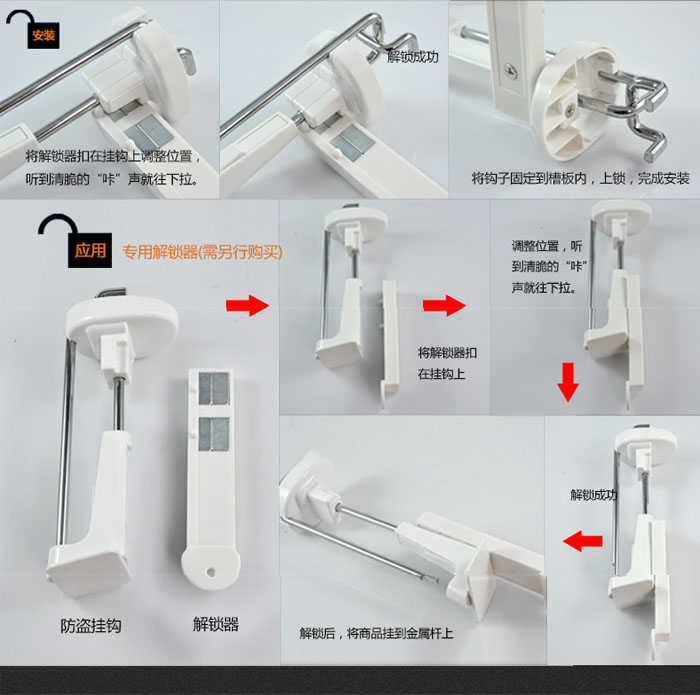 安装

将解锁器扣在挂钩上调整位置，听到清脆的“咔”声就往下拉。

解锁成功

将钩子固定到槽板内，上锁，完成安装

应用 专用解锁器(需另行购买)

防盗挂钩

解锁器

将解锁器扣在挂钩上

调整位置，听到清脆的“咔”声就往下拉。

解锁成功

解锁后，将商品挂到金属杆上