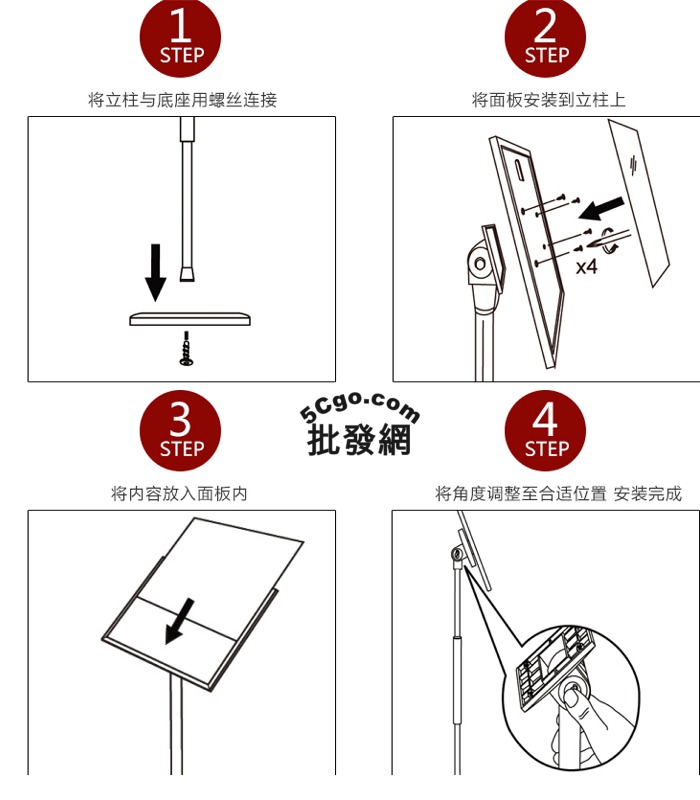 1
STEP
将立柱与底座用螺丝连接

2
STEP
将面板安装到立柱上

x4

5Cgo.com
批發網

3
STEP
将内容放入面板内

4
STEP
将角度调整至合适位置 安装完成