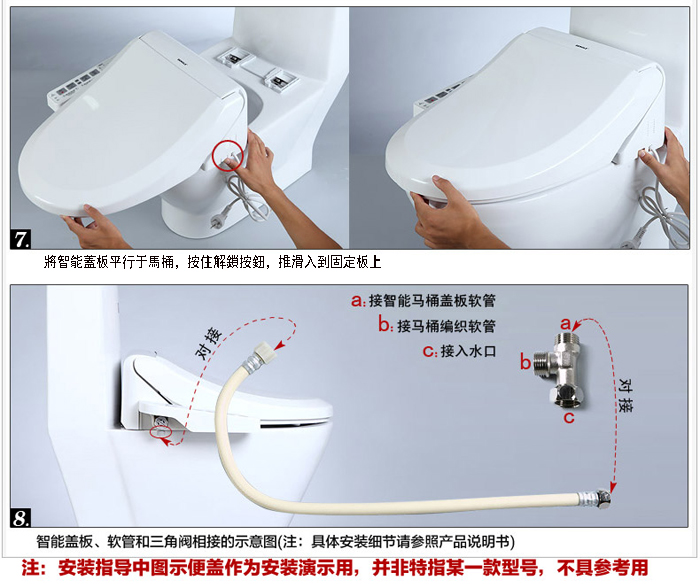 7.

將智能蓋板平行于馬桶，按住解鎖按鈕，推滑入到固定板上

a: 接智能马桶盖板软管
b: 接马桶编织软管
c: 接入水口

对接

a
b
c

对接

8.

智能盖板、软管和三角阀相接的示意图(注：具体安装细节请参照产品说明书)

注：安装指导中图示便盖作为安装演示用，并非特指某一款型号，不具参考用