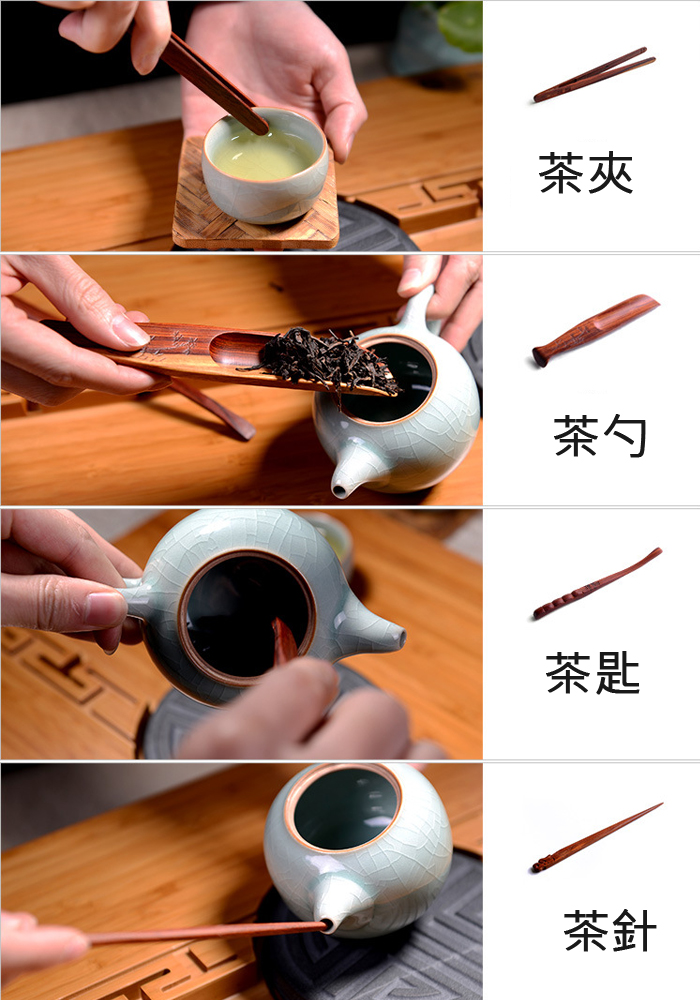 茶夾

茶勺

茶匙

茶針