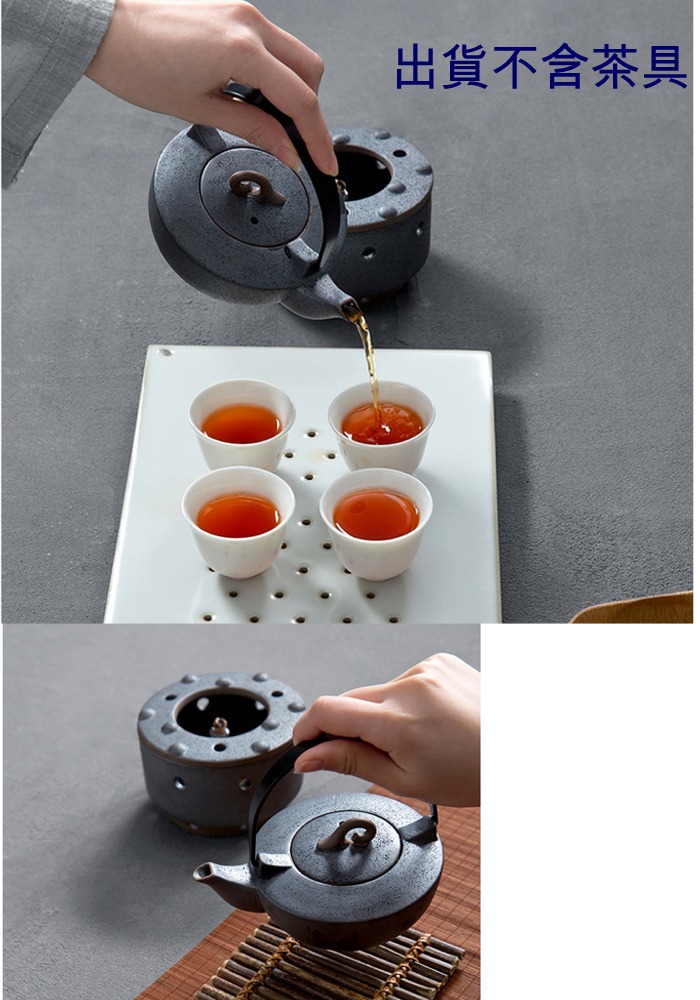 出貨不含茶具