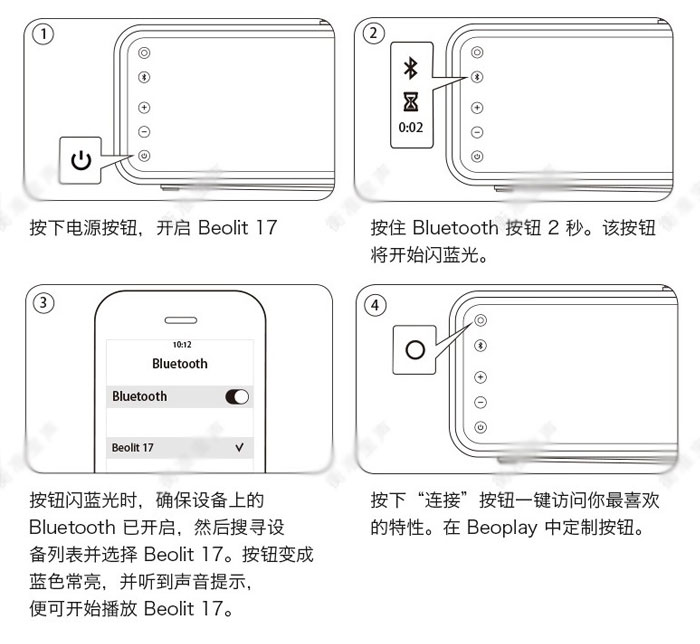 ①

按下电源按钮，开启 Beolit 17

②

0:02

按住 Bluetooth 按钮 2 秒。该按钮将开始闪蓝光。

③

10:12

Bluetooth

Bluetooth

Beolit 17

按钮闪蓝光时，确保设备上的 Bluetooth 已开启，然后搜寻设备列表并选择 Beolit 17。按钮变成蓝色常亮，并听到声音提示，便可开始播放 Beolit 17。

④

按下“连接”按钮一键访问你最喜欢的特性。在 Beoplay 中定制按钮。