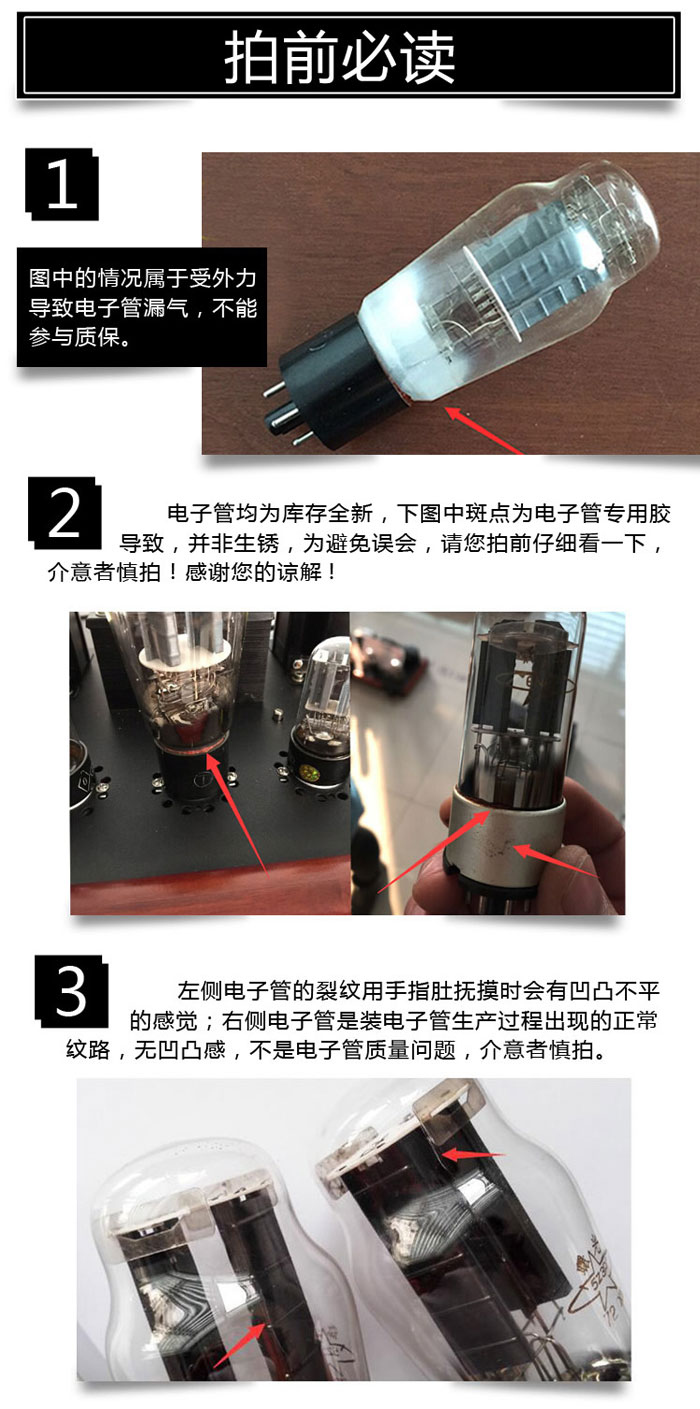 拍前必读

1

图中的情况属于受外力导致电子管漏气，不能参与质保。

2

电子管均为库存全新，下图中斑点为电子管专用胶导致，并非生锈，为避免误会，请您拍前仔细看一下，介意者慎拍！感谢您的谅解！

3

左侧电子管的裂纹用手指肚抚摸时会有凹凸不平的感觉；右侧电子管是装电子管生产过程出现的正常纹路，无凹凸感，不是电子管质量问题，介意者慎拍。