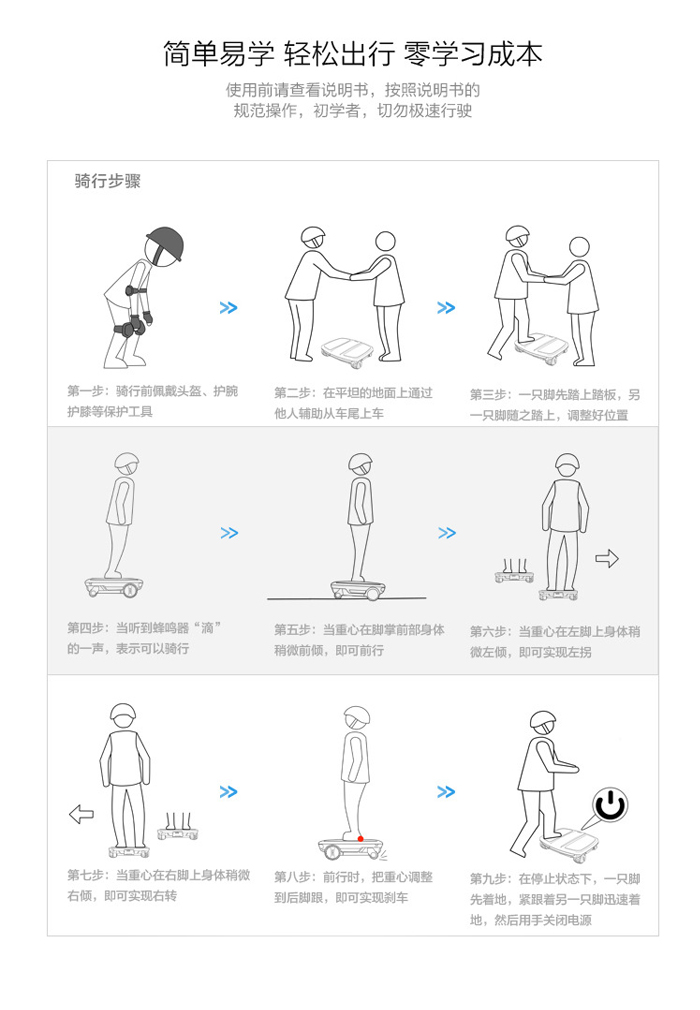 简单易学 轻松出行 零学习成本

使用前请查看说明书，按照说明书的规范操作，初学者，切勿极速行驶

骑行步骤

第一步：骑行前佩戴头盔、护腕护膝等保护工具

第二步：在平坦的地面上通过他人辅助从车尾上车

第三步：一只脚先踏上踏板，另一只脚随之踏上，调整好位置

第四步：当听到蜂鸣器“滴”的一声，表示可以骑行

第五步：当重心在脚掌前部身体稍微前倾，即可前行

第六步：当重心在左脚上身体稍微左倾，即可实现左拐

第七步：当重心在右脚上身体稍微右倾，即可实现右转

第八步：前行时，把重心调整到后脚跟，即可实现刹车

第九步：在停止状态下，一只脚先着地，紧跟着另一只脚迅速着地，然后用手关闭电源