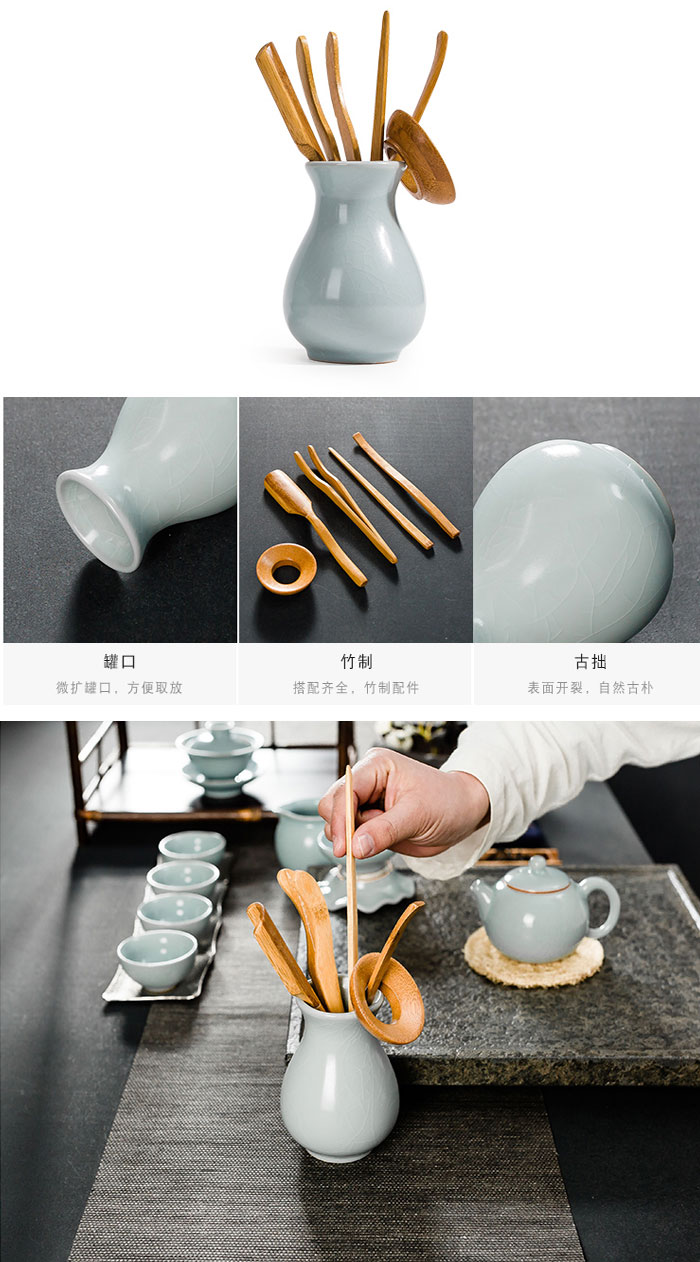 罐口
微扩罐口，方便取放

竹制
搭配齐全，竹制配件

古拙
表面开裂，自然古朴