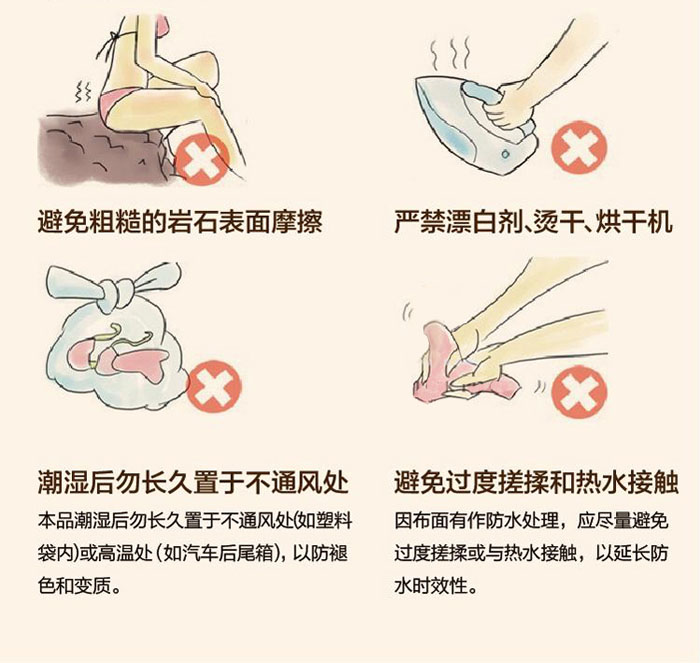 避免粗糙的岩石表面摩擦

严禁漂白剂、烫干、烘干机

潮湿后勿长久置于不通风处

本品潮湿后勿长久置于不通风处(如塑料袋内)或高温处(如汽车后尾箱),以防褪色和变质。

避免过度搓揉和热水接触

因布面有作防水处理,应尽量避免过度搓揉或与热水接触,以延长防水时效性。