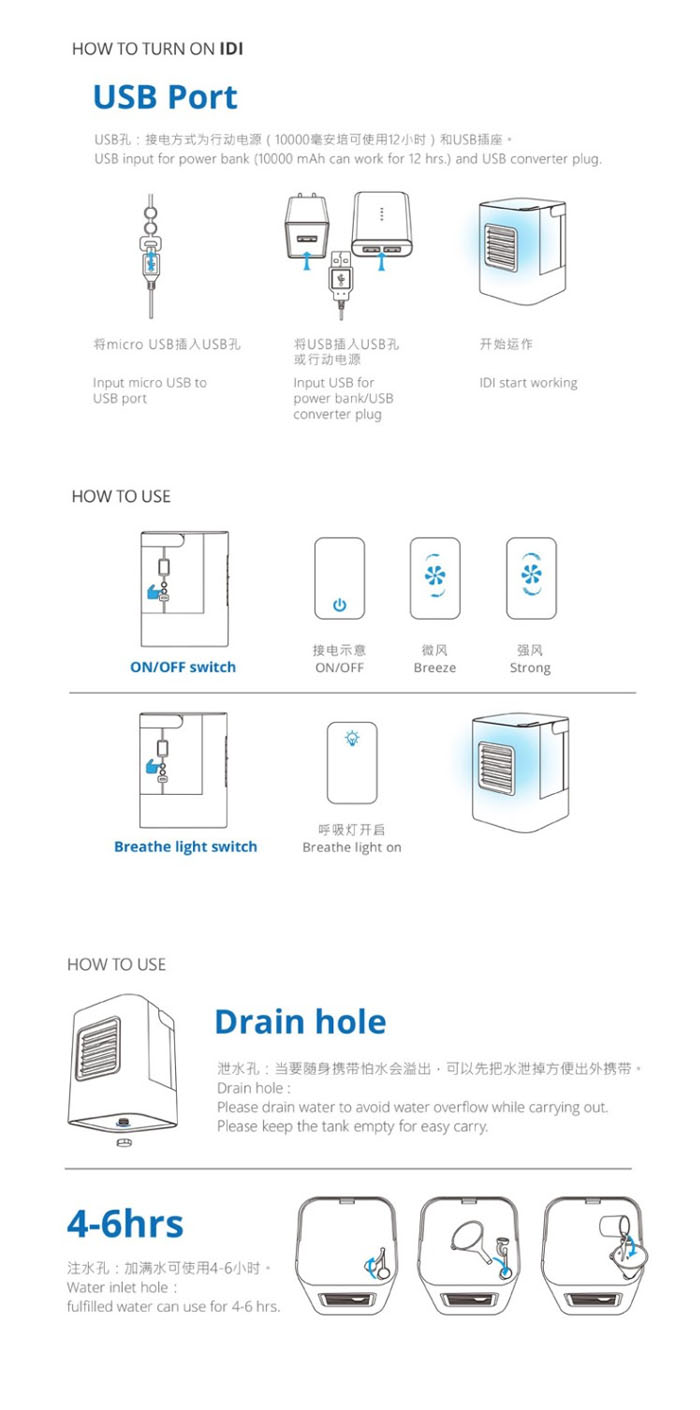 HOW TO TURN ON IDI

USB Port

USB孔：接电方式为行动电源（10000毫安培可使用12小时）和USB插座。
USB input for power bank (10000 mAh can work for 12 hrs.) and USB converter plug.

将micro USB插入USB孔

Input micro USB to USB port

将USB插入USB孔或行动电源

Input USB for power bank/USB converter plug

开始运作

IDI start working

HOW TO USE

ON/OFF switch

接电示意
ON/OFF

微风
Breeze

强风
Strong

Breathe light switch

呼吸灯开启
Breathe light on

HOW TO USE

Drain hole

泄水孔：当要随身携带怕水会溢出，可以先把水泄掉方便出外携带。
Drain hole :
Please drain water to avoid water overflow while carrying out.
Please keep the tank empty for easy carry.

4-6hrs

注水孔：加满水可使用4-6小时。
Water inlet hole :
fulfilled water can use for 4-6 hrs.