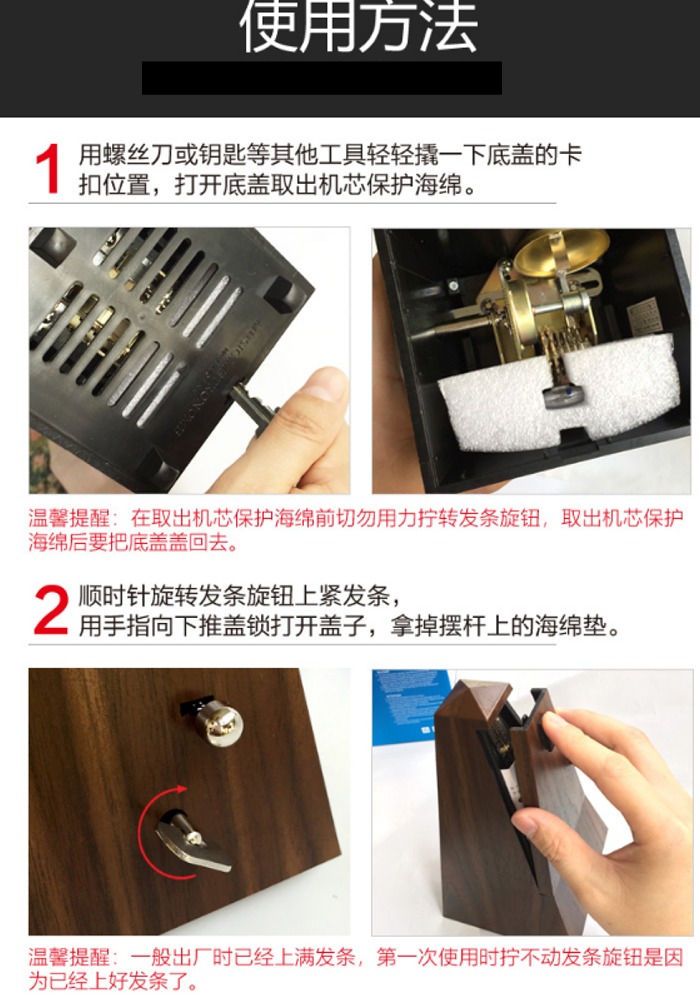 使用方法

1 用螺丝刀或钥匙等其他工具轻轻撬一下底盖的卡扣位置，打开底盖取出机芯保护海绵。

温馨提醒：在取出机芯保护海绵前切勿用力拧转发条旋钮，取出机芯保护海绵后要把底盖盖回去。

2 顺时针旋转发条旋钮上紧发条，用手指向下推盖锁打开盖子，拿掉摆杆上的海绵垫。

温馨提醒：一般出厂时已经上满发条，第一次使用时拧不动发条旋钮是因为已经上好发条了。