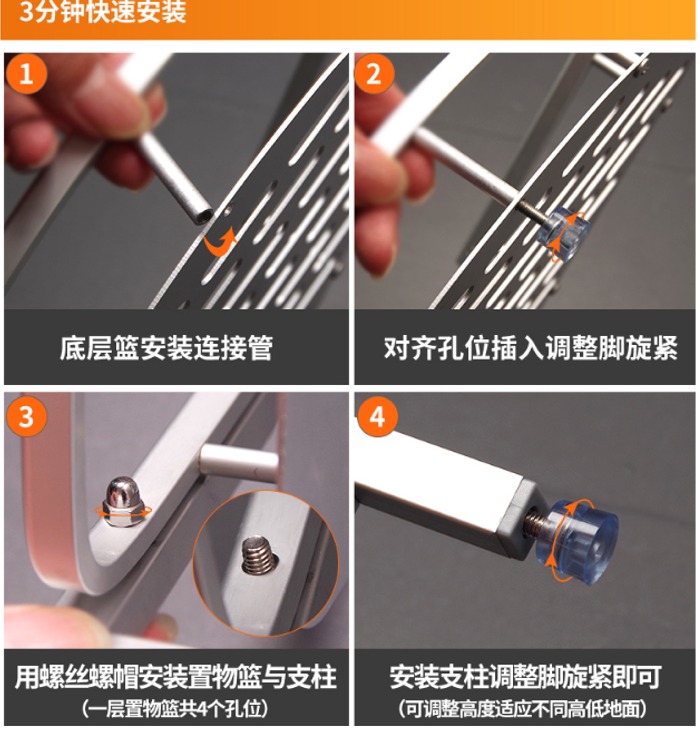 3分钟快速安装

1

底层篮安装连接管

2

对齐孔位插入调整脚旋紧

3

用螺丝螺帽安装置物篮与支柱
（一层置物篮共4个孔位）

4

安装支柱调整脚旋紧即可
（可调整高度适应不同高低地面）