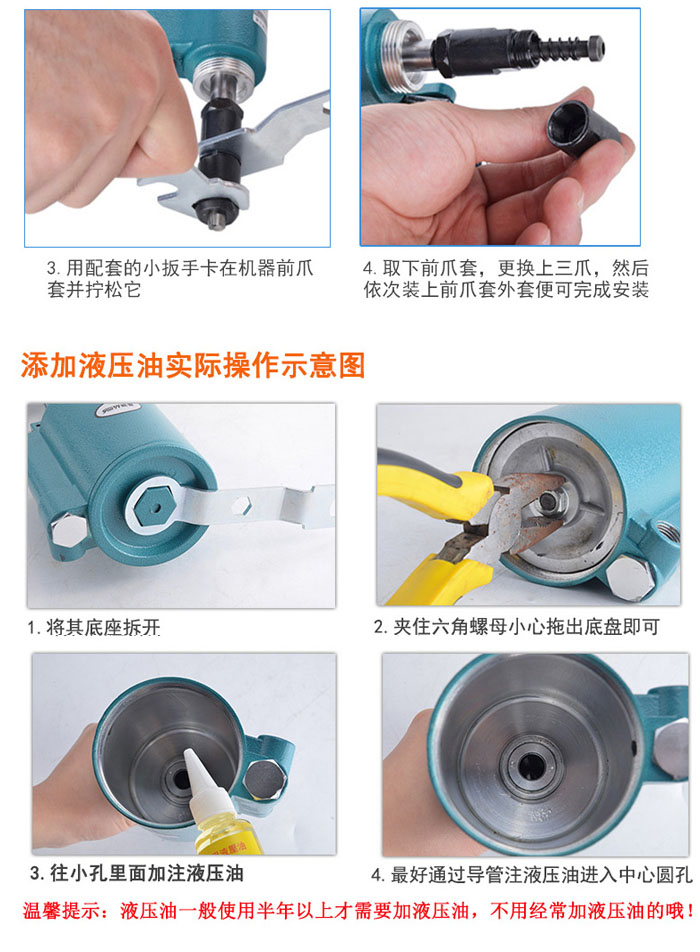 3. 用配套的小扳手卡在机器前爪套并拧松它

4. 取下前爪套，更换上三爪，然后依次装上前爪套外套便可完成安装

添加液压油实际操作示意图

1. 将其底座拆开

2. 夹住六角螺母小心拖出底盘即可

3. 往小孔里面加注液压油

4. 最好通过导管注液压油进入中心圆孔

温馨提示：液压油一般使用半年以上才需要加液压油，不用经常加液压油的哦！