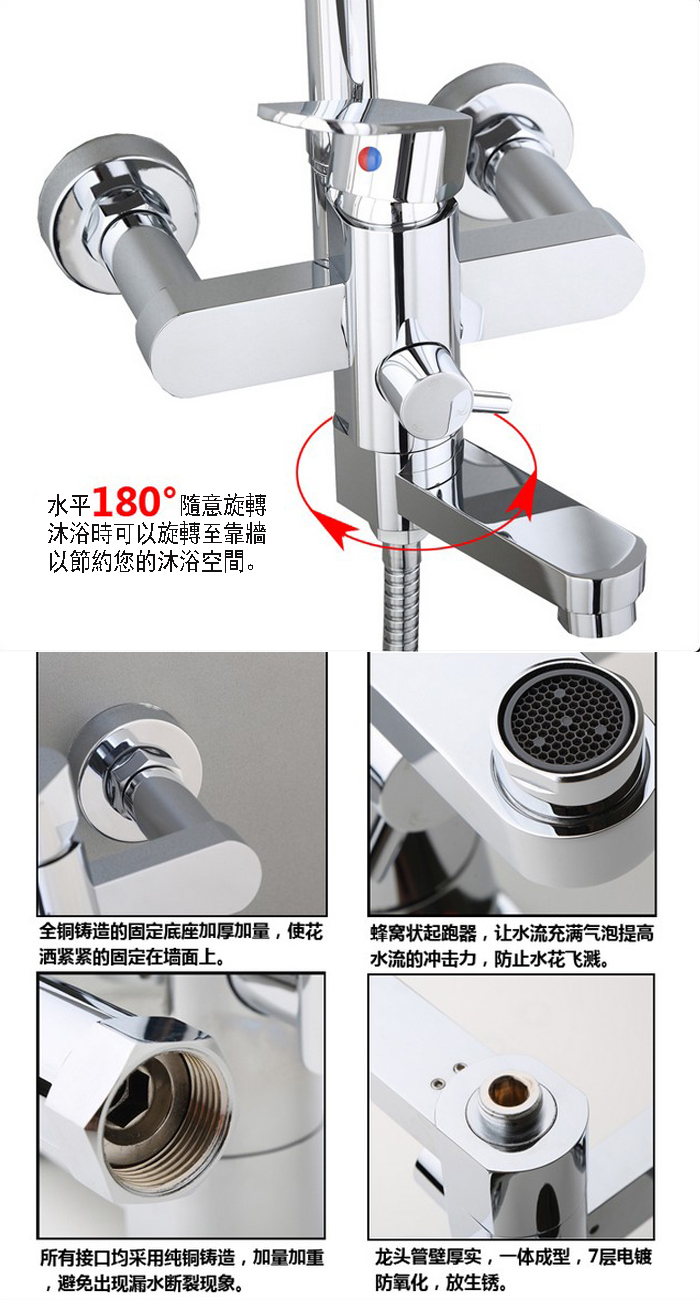 水平180°隨意旋轉
沐浴時可以旋轉至靠牆
以節約您的沐浴空間。

全铜铸造的固定底座加厚加量，使花洒紧紧的固定在墙面上。

蜂窝状起跑器，让水流充满气泡提高水流的冲击力，防止水花飞溅。

所有接口均采用纯铜铸造，加量加重，避免出现漏水断裂现象。

龙头管壁厚实，一体成型，7层电镀防氧化，放生锈。