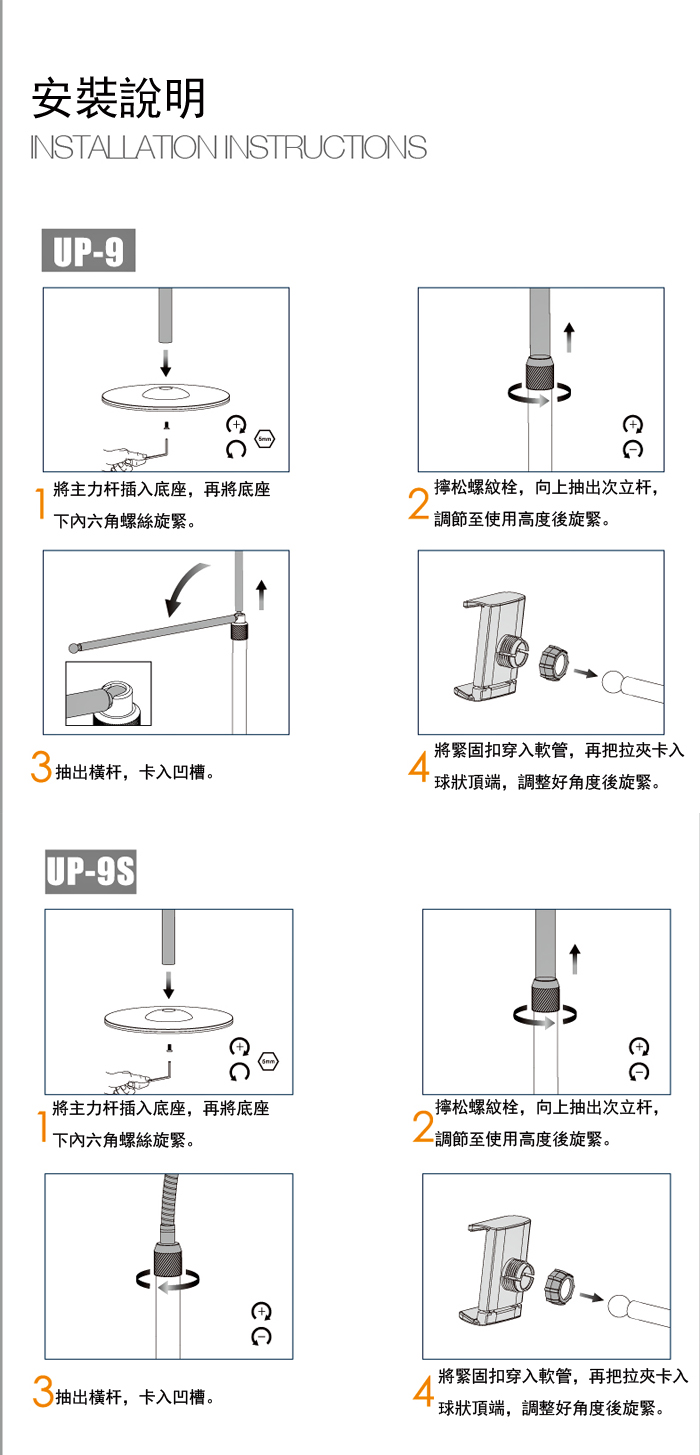 安裝說明
INSTALLATION INSTRUCTIONS

UP-9

5mm

1 將主力杆插入底座，再將底座下內六角螺絲旋緊。

2 擰松螺紋栓，向上抽出次立杆，調節至使用高度後旋緊。

3 抽出橫杆，卡入凹槽。

4 將緊固扣穿入軟管，再把拉夾卡入球狀頂端，調整好角度後旋緊。

UP-9S

5mm

1 將主力杆插入底座，再將底座下內六角螺絲旋緊。

2 擰松螺紋栓，向上抽出次立杆，調節至使用高度後旋緊。

3 抽出橫杆，卡入凹槽。

4 將緊固扣穿入軟管，再把拉夾卡入球狀頂端，調整好角度後旋緊。