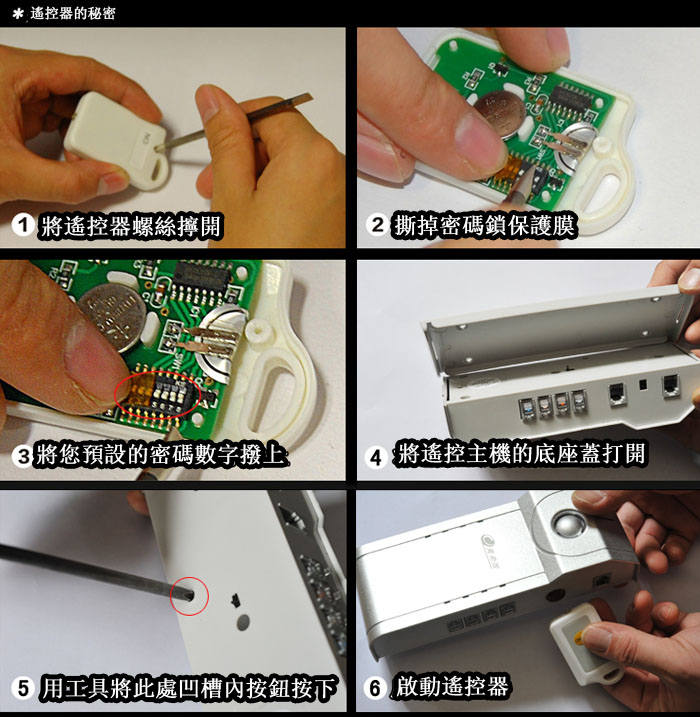 * 遙控器的秘密

1 將遙控器螺絲擰開

2 撕掉密碼鎖保護膜

3 將您預設的密碼數字撥上

4 將遙控主機的底座蓋打開

5 用工具將此處凹槽內按鈕按下

6 啟動遙控器