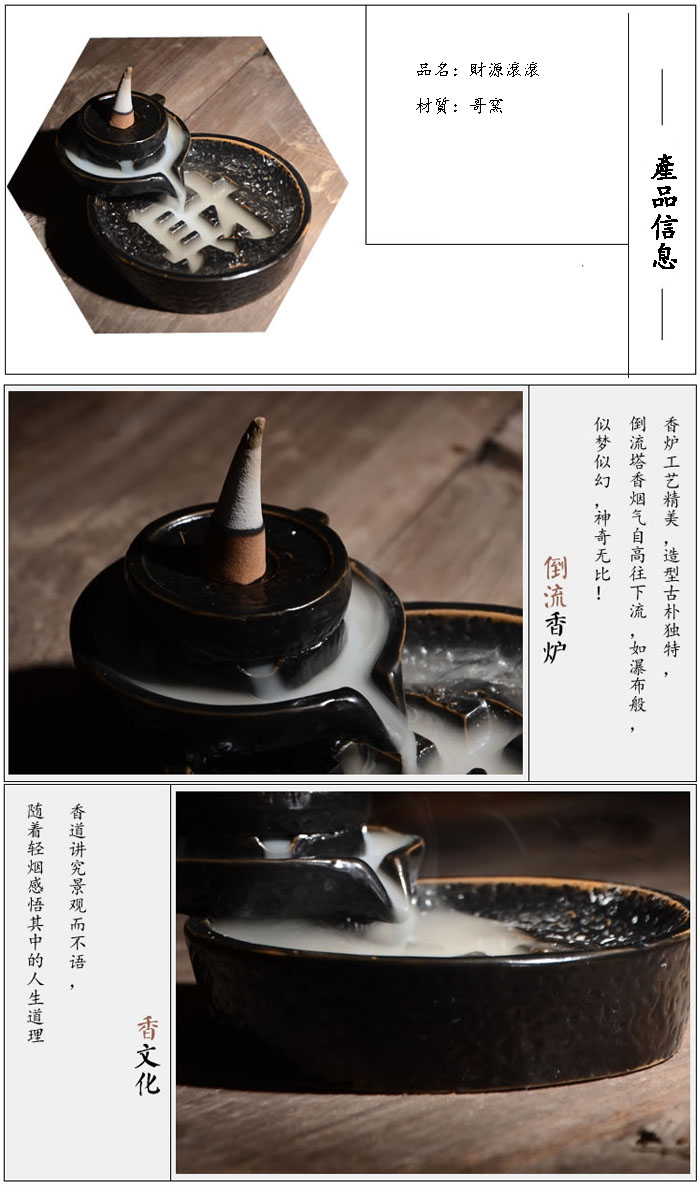 品名：财源滚滚

材质：哥窯

產品信息

倒流香炉

香炉工艺精美，造型古朴独特，倒流塔香烟气自高往下流，如瀑布般，似梦似幻，神奇无比！

香文化

香道讲究景观而不语，随着轻烟感悟其中的人生道理