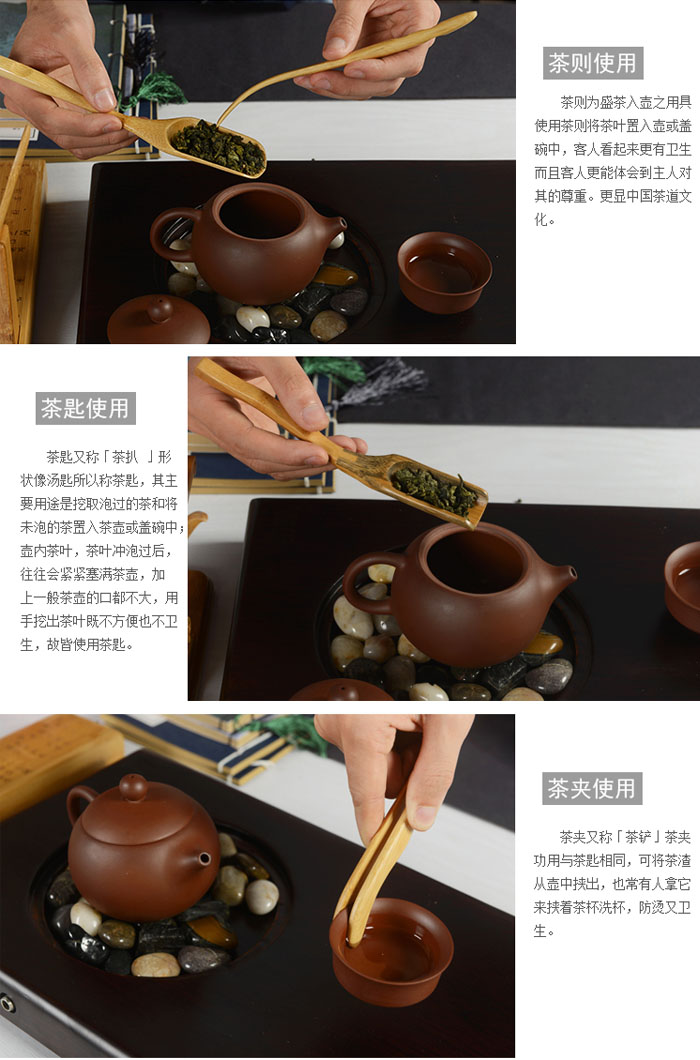 茶则使用

茶则为盛茶入壶之用具使用茶则将茶叶置入壶或盖碗中，客人看起来更有卫生而且客人更能体会到主人对其的尊重。更显中国茶道文化。

茶匙使用

茶匙又称「茶扒 」形状像汤匙所以称茶匙，其主要用途是挖取泡过的茶和将未泡的茶置入茶壶或盖碗中；壶内茶叶，茶叶冲泡过后，往往会紧紧塞满茶壶，加上一般茶壶的口都不大，用手挖出茶叶既不方便也不卫生，故皆使用茶匙。

茶夹使用

茶夹又称「茶铲」茶夹功用与茶匙相同，可将茶渣从壶中挟出，也常有人拿它来挟着茶杯洗杯，防烫又卫生。