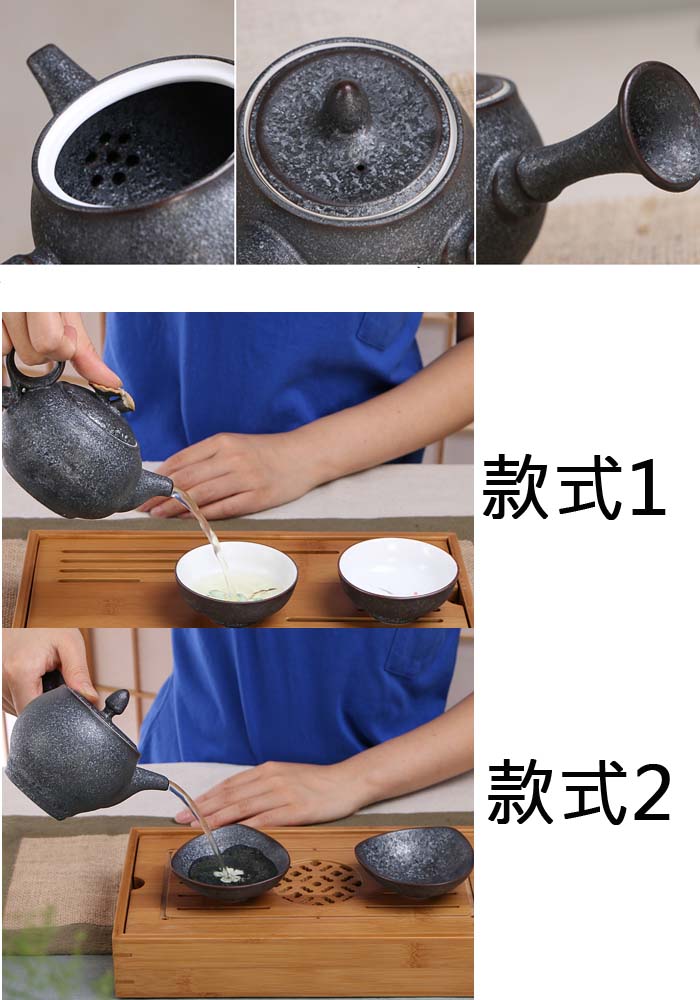 款式1

款式2