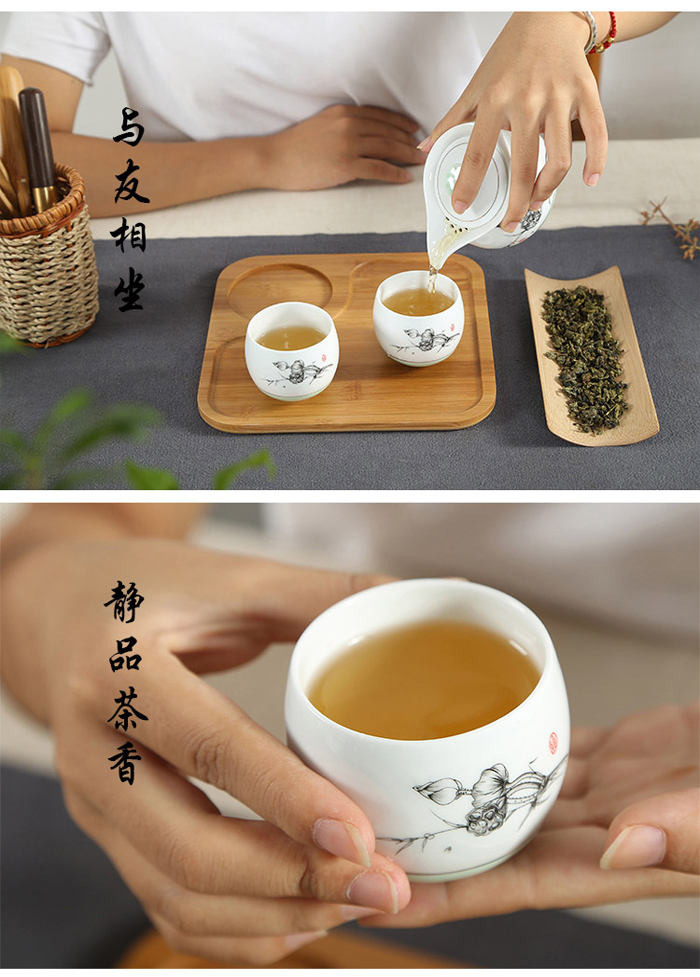 与友相坐

静品茶香