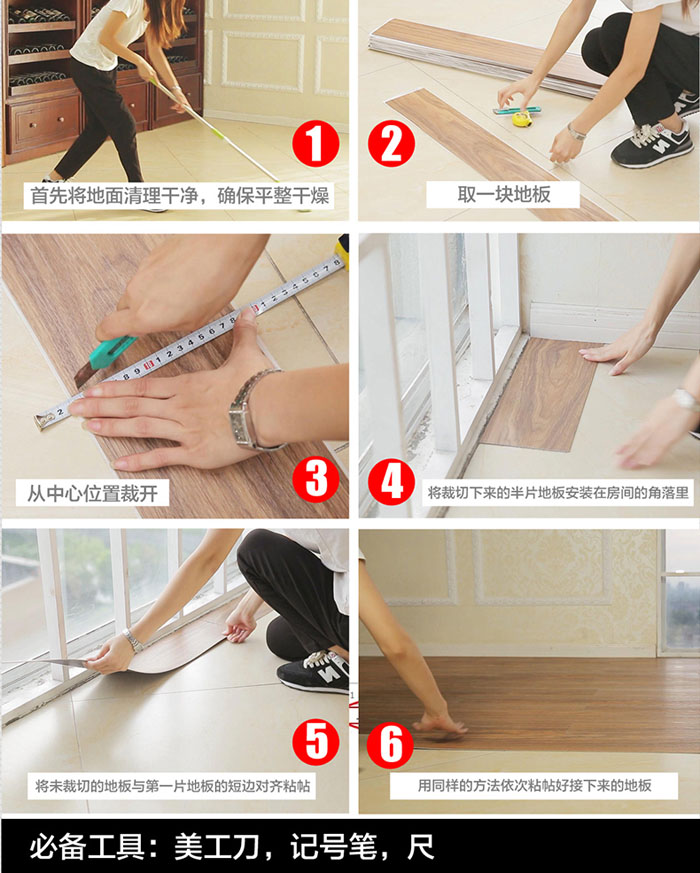 1
首先将地面清理干净，确保平整干燥

2
取一块地板

3
从中心位置裁开

4
将裁切下来的半片地板安装在房间的角落里

5
将未裁切的地板与第一片地板的短边对齐粘帖

6
用同样的方法依次粘帖好接下来的地板

必备工具：美工刀，记号笔，尺