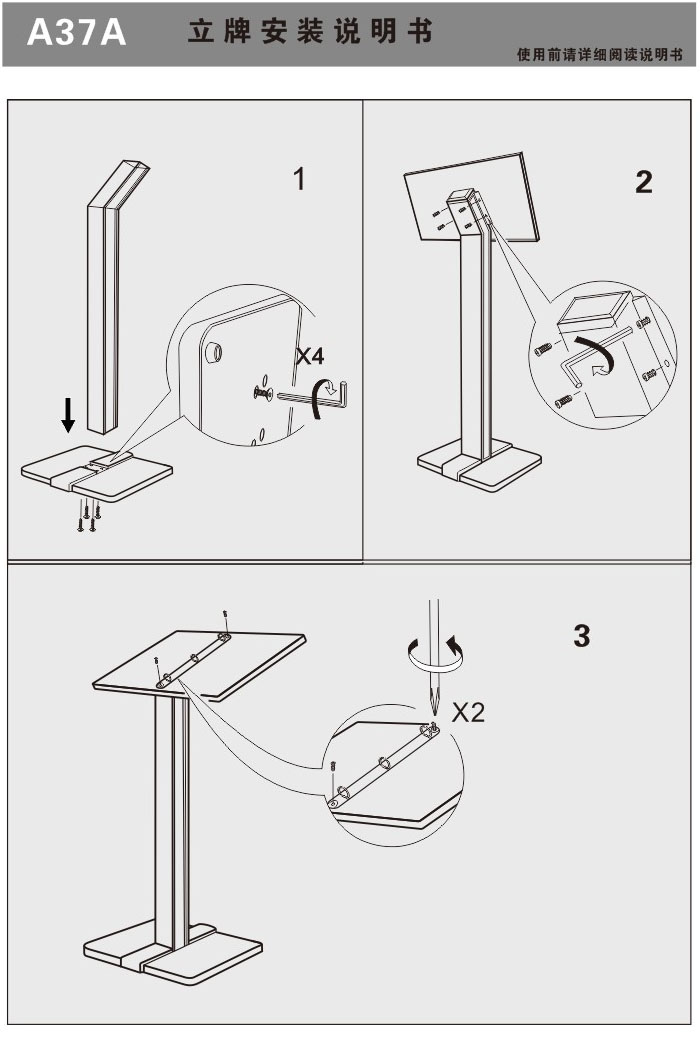 A37A 立牌安装说明书

使用前请详细阅读说明书

1

X4

2

3

X2