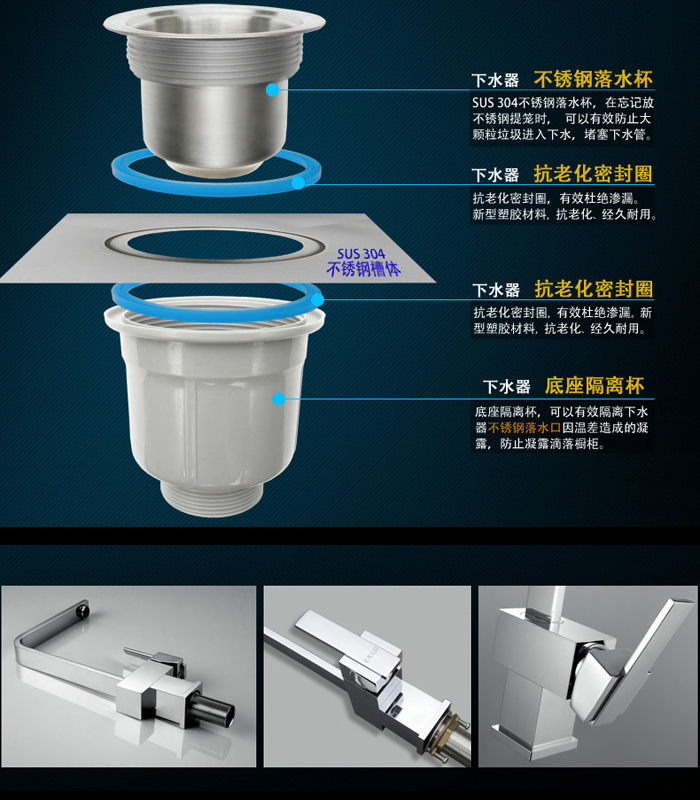 下水器 不锈钢落水杯

SUS 304不锈钢落水杯，在忘记放不锈钢提笼时，可以有效防止大颗粒垃圾进入下水，堵塞下水管。

下水器 抗老化密封圈

抗老化密封圈，有效杜绝渗漏。新型塑胶材料，抗老化、经久耐用。

SUS 304 不锈钢槽体

下水器 抗老化密封圈

抗老化密封圈，有效杜绝渗漏。新型塑胶材料，抗老化、经久耐用。

下水器 底座隔离杯

底座隔离杯，可以有效隔离下水器不锈钢落水口因温差造成的凝露，防止凝露滴落橱柜。

EKLO