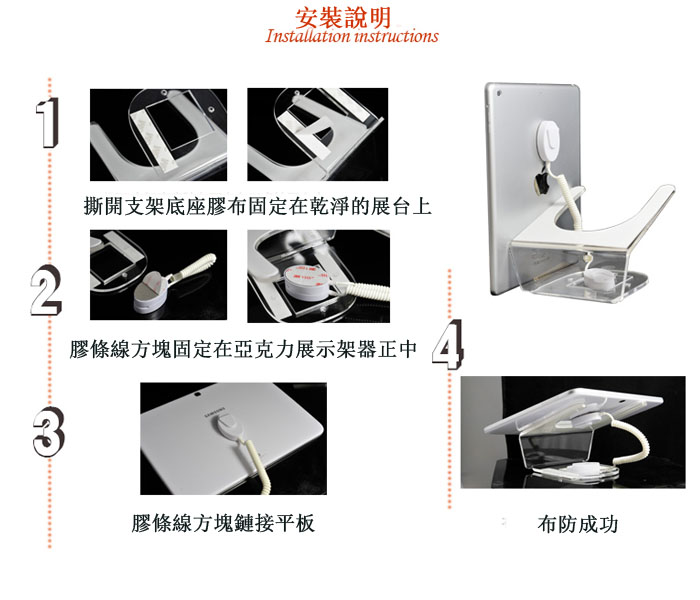 安裝說明
Installation instructions

1

撕開支架底座膠布固定在乾淨的展台上

2

膠條線方塊固定在亞克力展示架器正中

3

SAMSUNG

膠條線方塊鏈接平板

4

布防成功