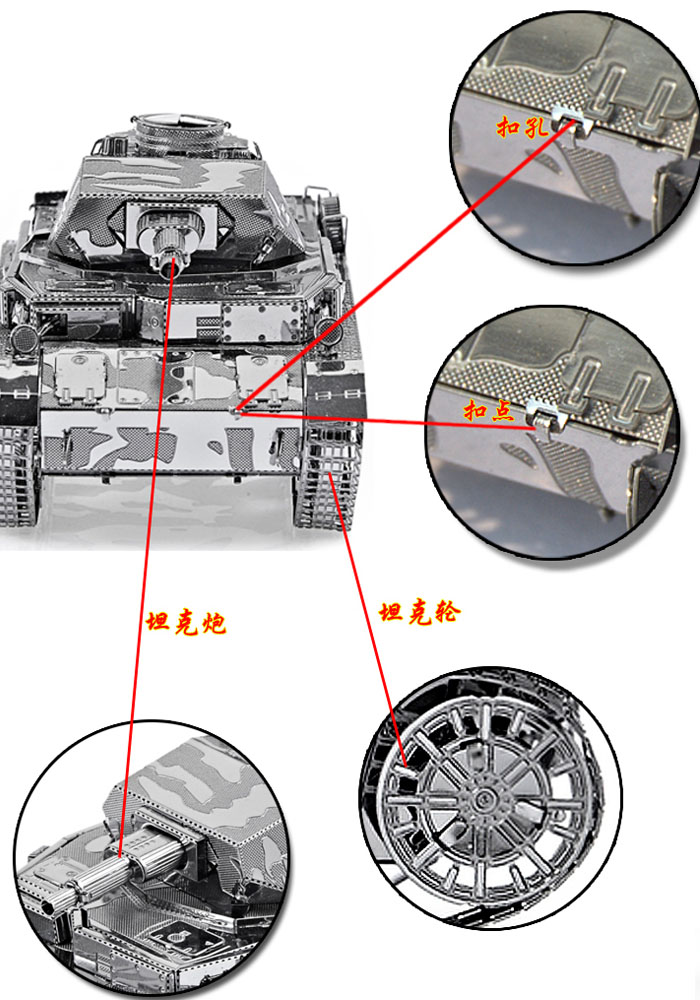 扣孔

扣点

坦克炮

坦克轮